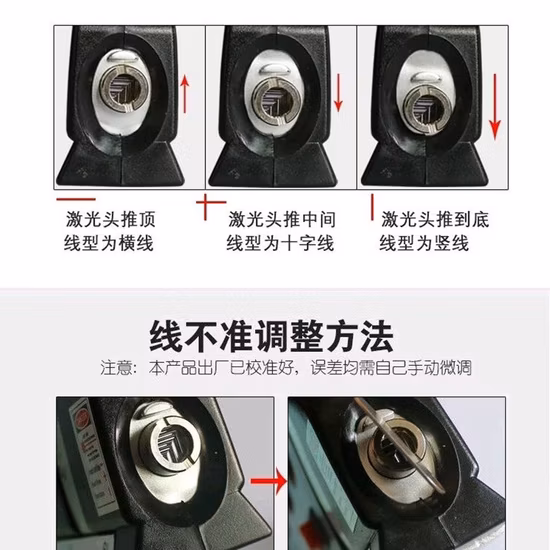 激光头推顶
线型为横线

激光头推中间
线型为十字线

激光头推到底
线型为竖线

线不准调整方法

注意：本产品出厂已校准好，误差均需自己手动微调